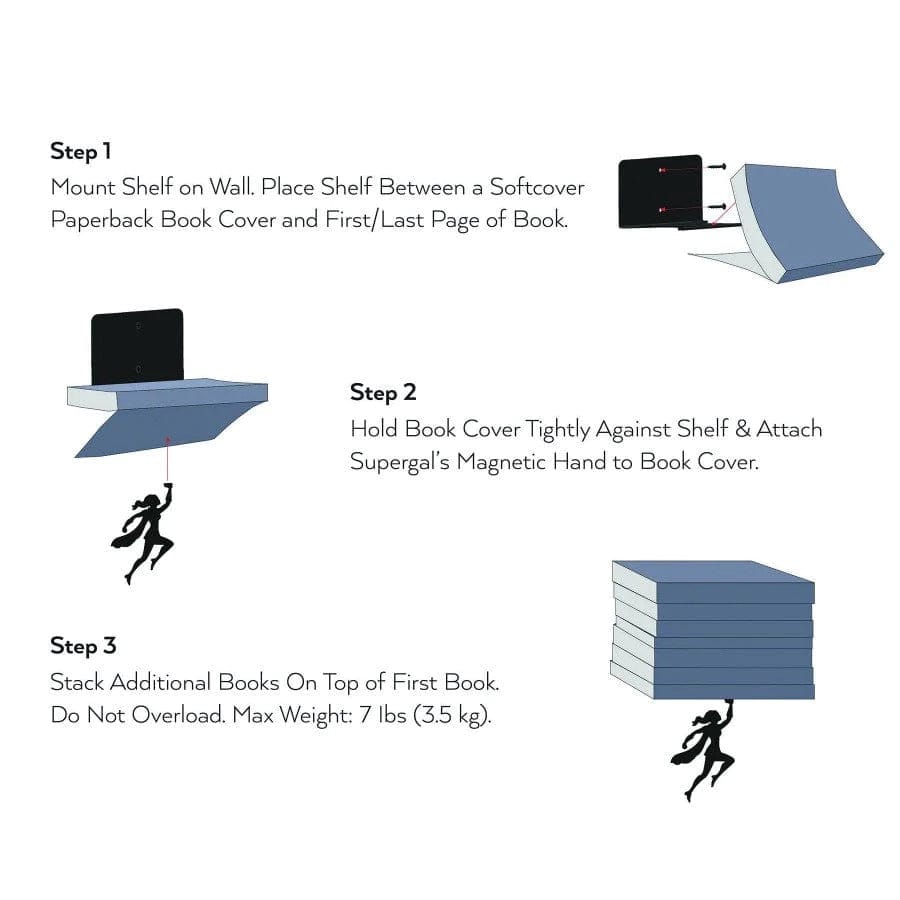 Step 1
Mount Shelf on Wall. Place Shelf Between a Softcover Paperback Book Cover and First/Last Page of Book.

Step 2
Hold Book Cover Tightly Against Shelf & Attach Supergal's Magnetic Hand to Book Cover.

Step 3
Stack Additional Books On Top of First Book. Do Not Overload. Max Weight: 7 lbs (3.5 kg).